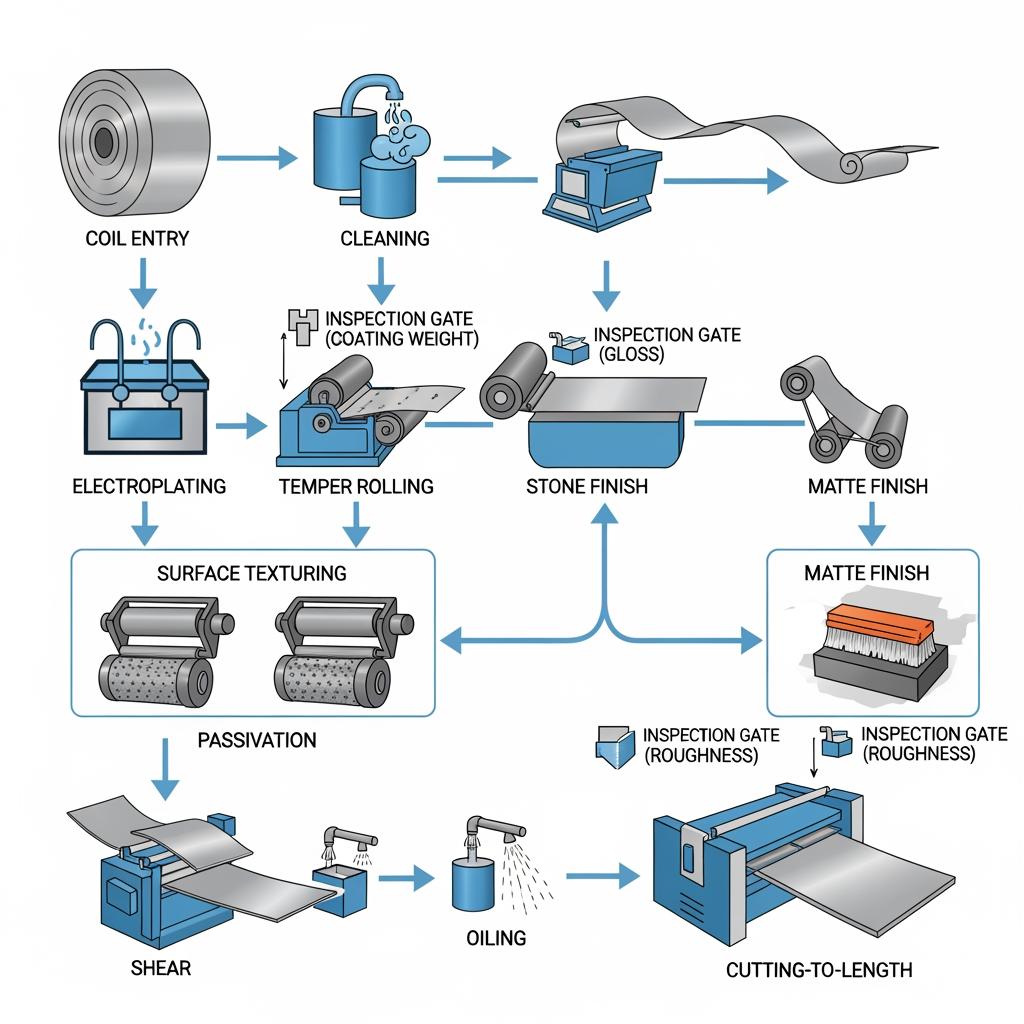 COIL ENTRY

CLEANING

INSPECTION GATE (COATING WEIGHT)

INSPECTION GATE (GLOSS)

ELECTROPLATING

TEMPER ROLLING

STONE FINISH

MATTE FINISH

SURFACE TEXTURING

MATTE FINISH

PASSIVATION

INSPECTION GATE (ROUGHNESS)

INSPECTION GATE (ROUGHNESS)

SHEAR

OILING

CUTTING-TO-LENGTH