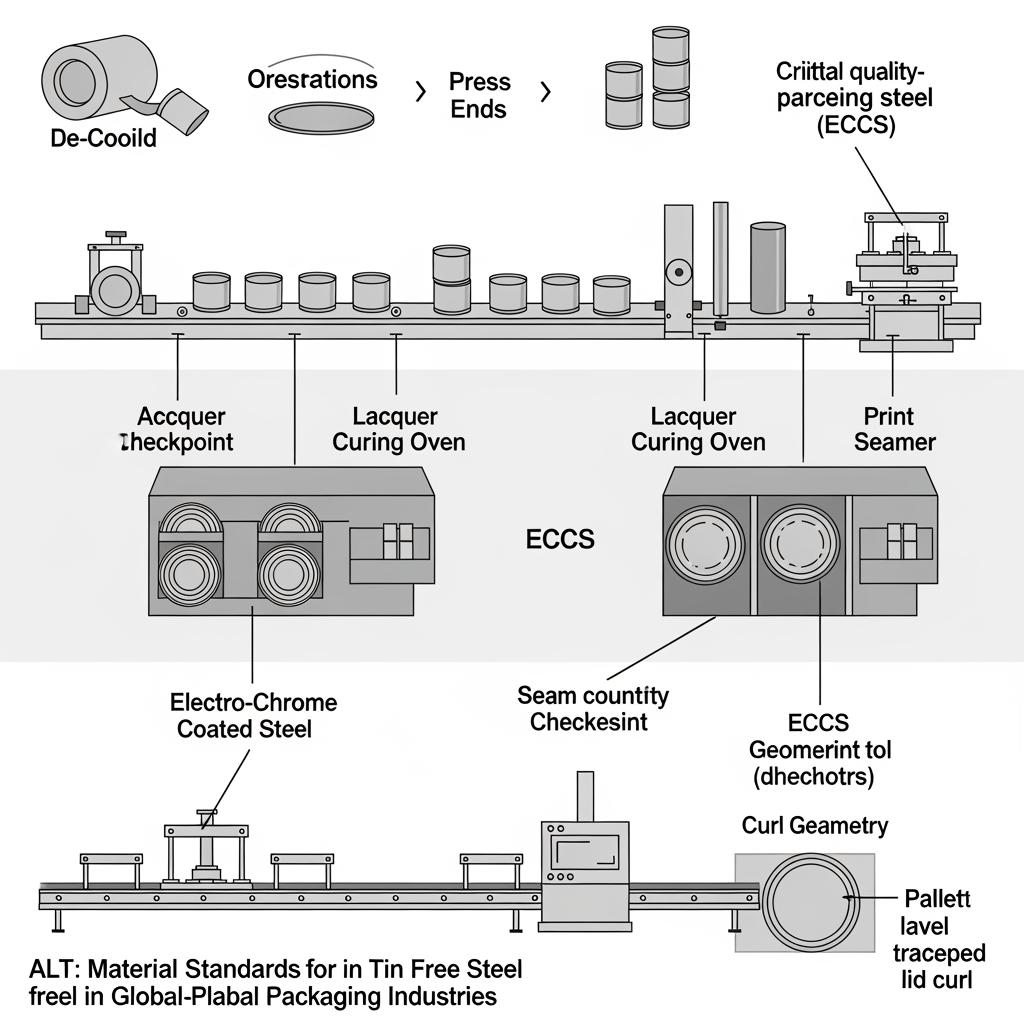 De-Cooild

Oresrations

Press Ends

Criittal quality-parceing steel (ECCS)

Accquer Checkpoint

Lacquer Curing Oven

Lacquer Curing Oven

Print Seamer

ECCS

Electro-Chrome Coated Steel

Seam countity Checkesint

ECCS Geomerint tol (dhechotrs)

Curl Geametry

Pallett lavel traceped lid curl

ALT: Material Standards for in Tin Free Steel freel in Global-Plabal Packaging Industries