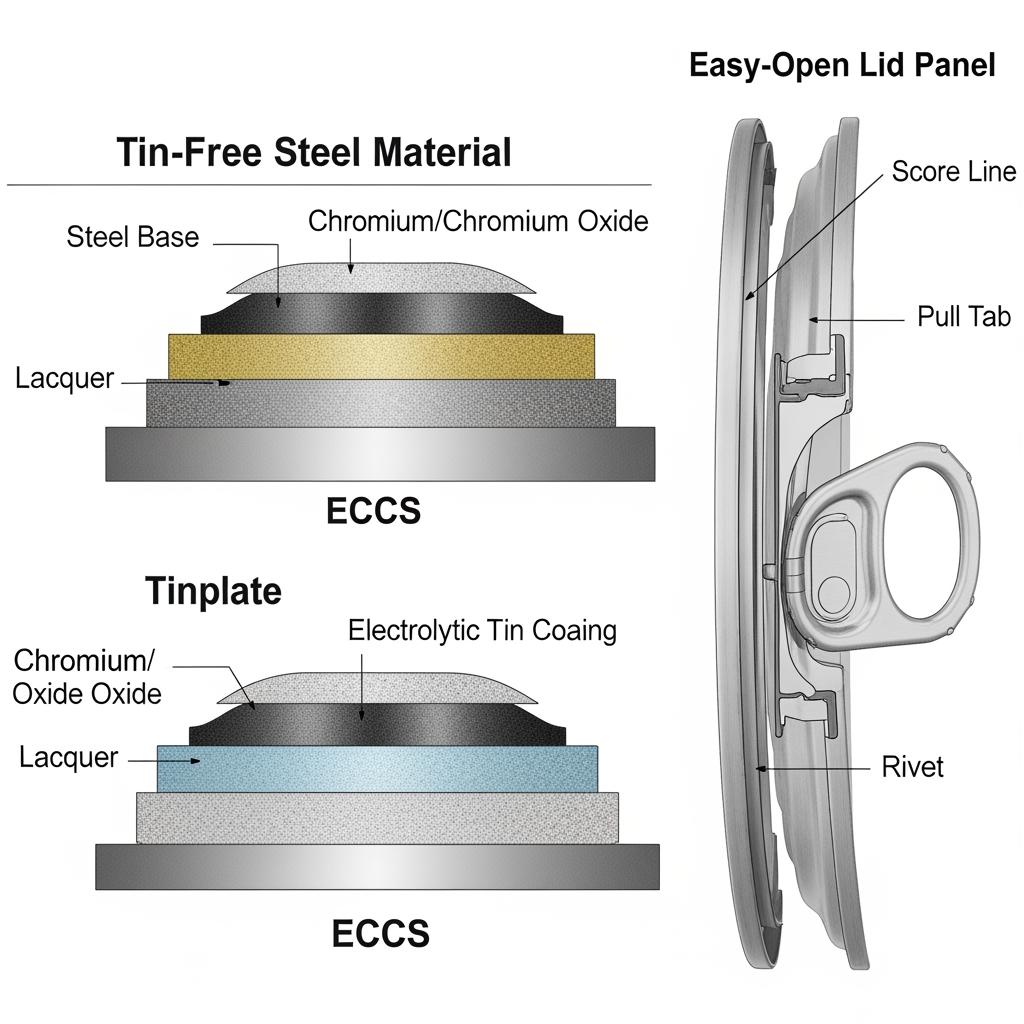 Tin-Free Steel Material

Steel Base

Chromium/Chromium Oxide

Lacquer

ECCS

Tinplate

Electrolytic Tin Coaing

Chromium/
Oxide Oxide

Lacquer

ECCS

Easy-Open Lid Panel

Score Line

Pull Tab

Rivet