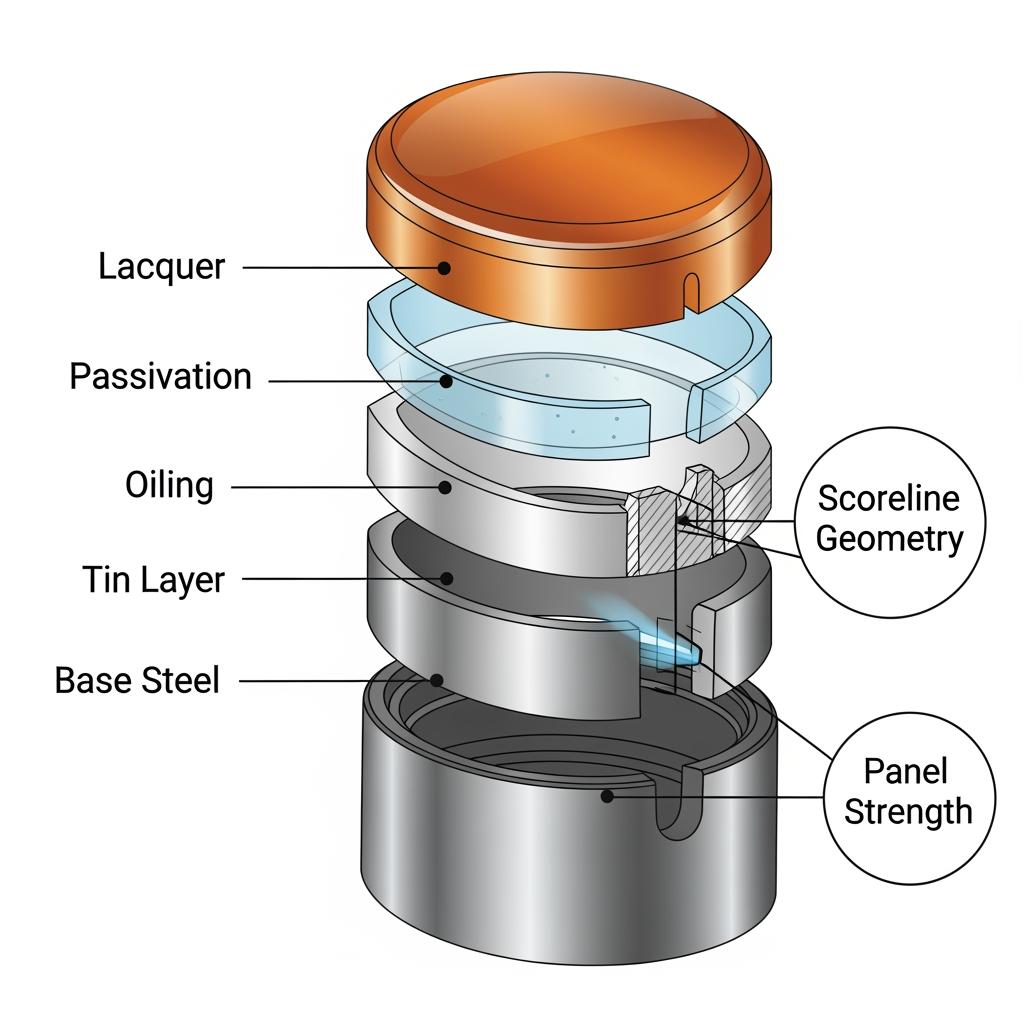 Lacquer
Passivation
Oiling
Tin Layer
Base Steel
Scoreline Geometry
Panel Strength