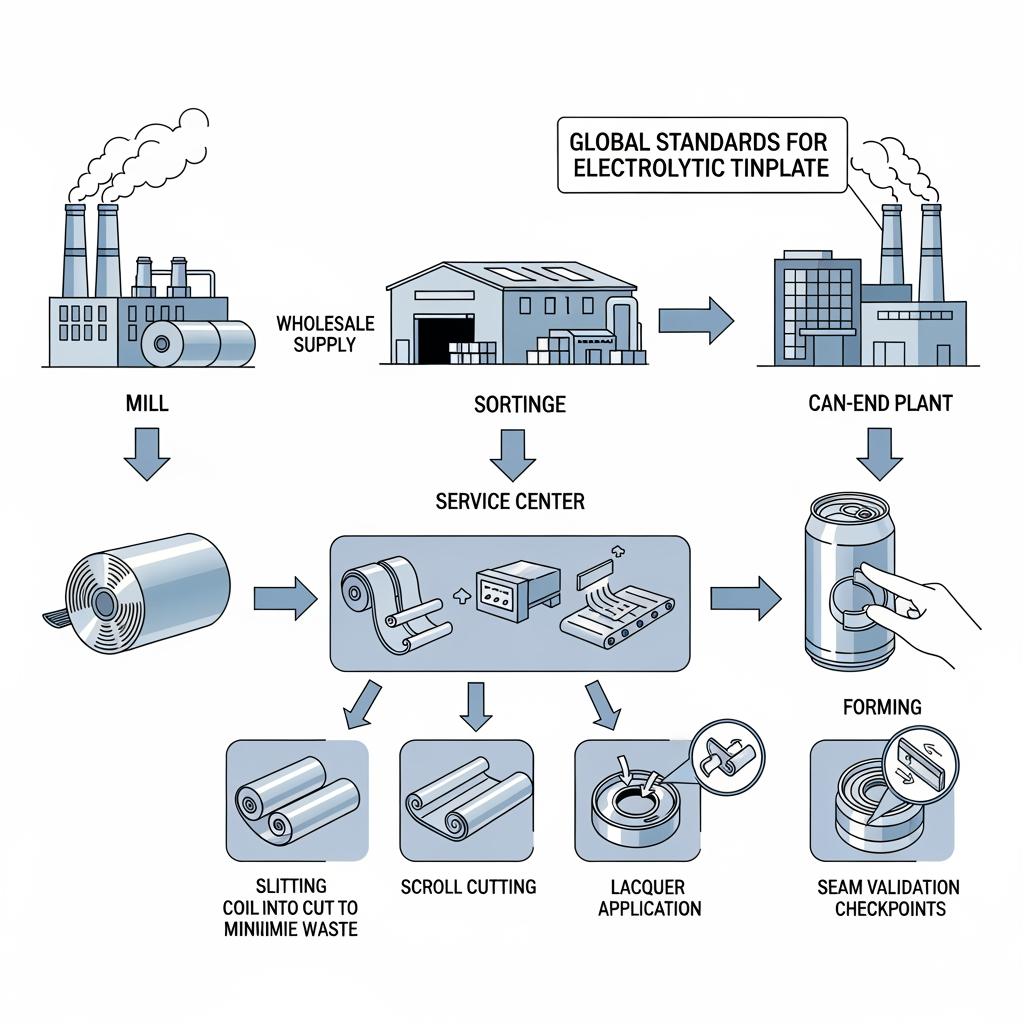 GLOBAL STANDARDS FOR ELECTROLYTIC TINPLATE

WHOLESALE SUPPLY

MILL

SORTINGE

CAN-END PLANT

SERVICE CENTER

FORMING

SLITTING COIL INTO CUT TO MINIIMIE WASTE

SCROLL CUTTING

LACQUER APPLICATION

SEAM VALIDATION CHECKPOINTS