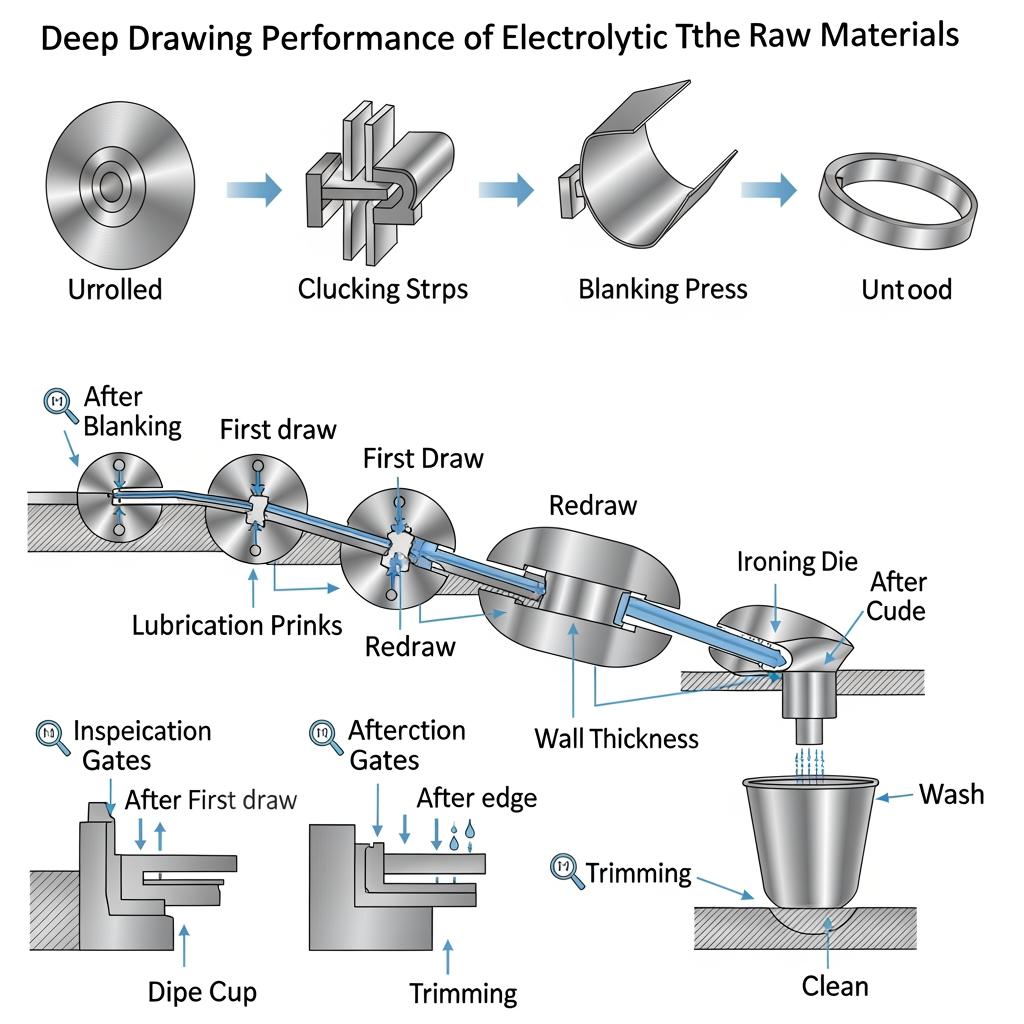 Deep Drawing Performance of Electrolytic Tthe Raw Materials

Urrolled

Clucking Strps

Blanking Press

Untood

After Blanking

First draw

First Draw

Redraw

Ironing Die

After Cude

Lubrication Prinks

Redraw

Wall Thickness

Inspeication Gates

After First draw

Afterction Gates

After edge

Wash

Trimming

Dipe Cup

Trimming

Clean