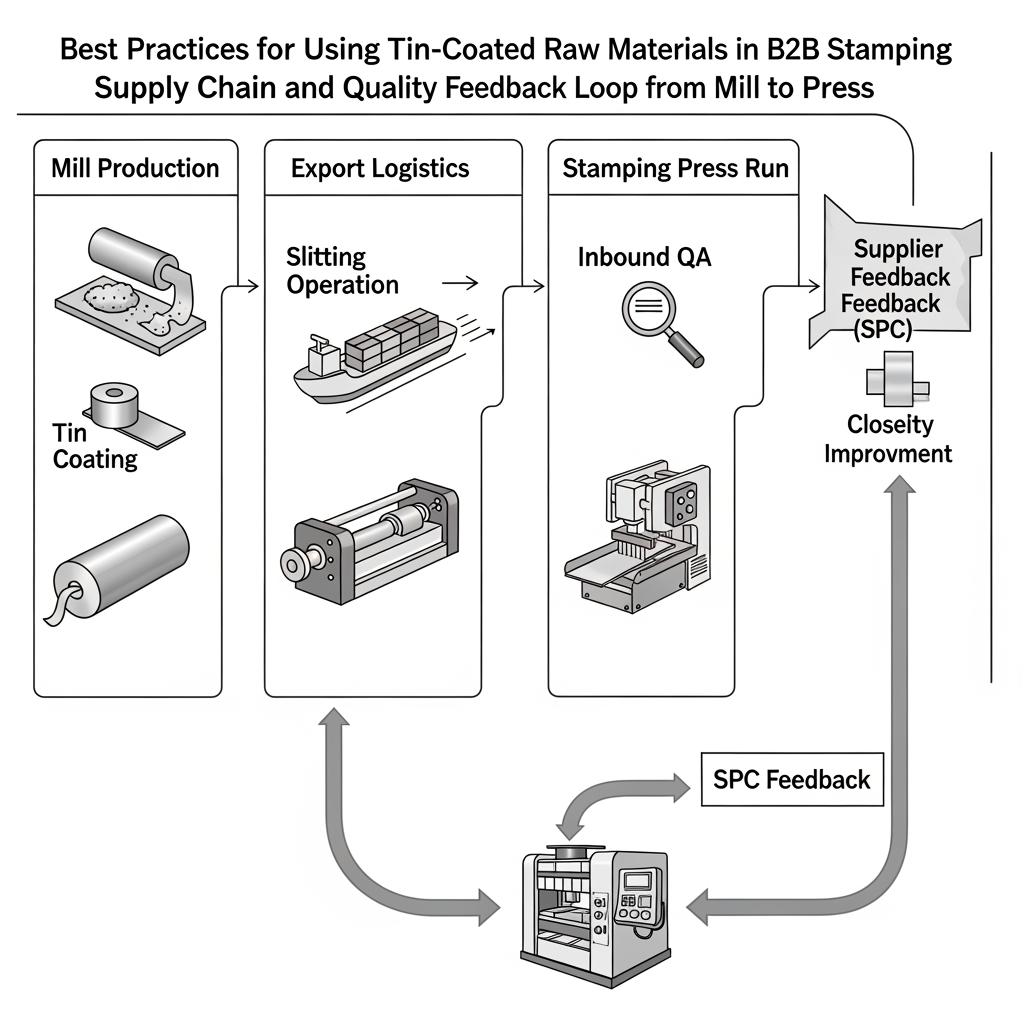 Best Practices for Using Tin-Coated Raw Materials in B2B Stamping Supply Chain and Quality Feedback Loop from Mill to Press

Mill Production

Tin Coating

Export Logistics

Slitting Operation

Stamping Press Run

Inbound QA

Supplier Feedback Feedback (SPC)

Closelty Improvment

SPC Feedback