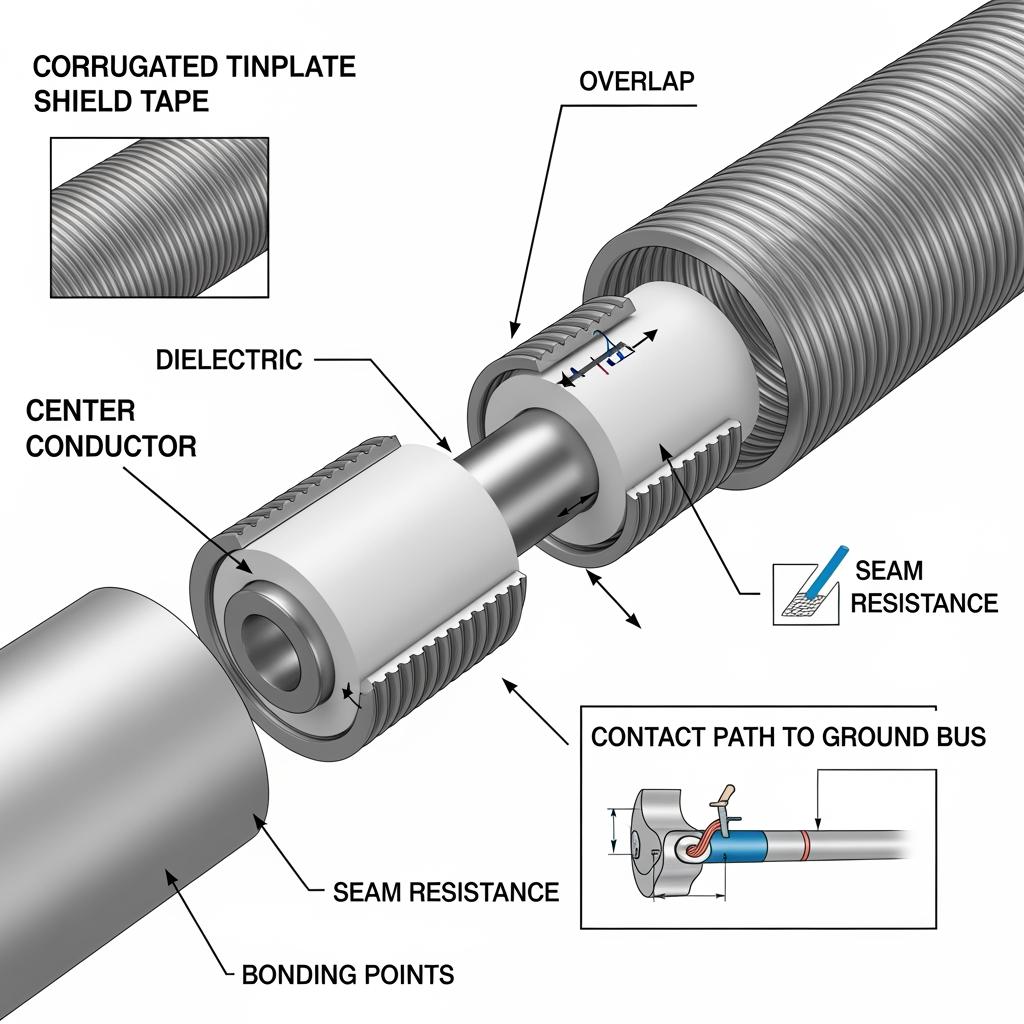 CORRUGATED TINPLATE SHIELD TAPE

OVERLAP

DIELECTRIC

CENTER CONDUCTOR

SEAM RESISTANCE

CONTACT PATH TO GROUND BUS

SEAM RESISTANCE

BONDING POINTS