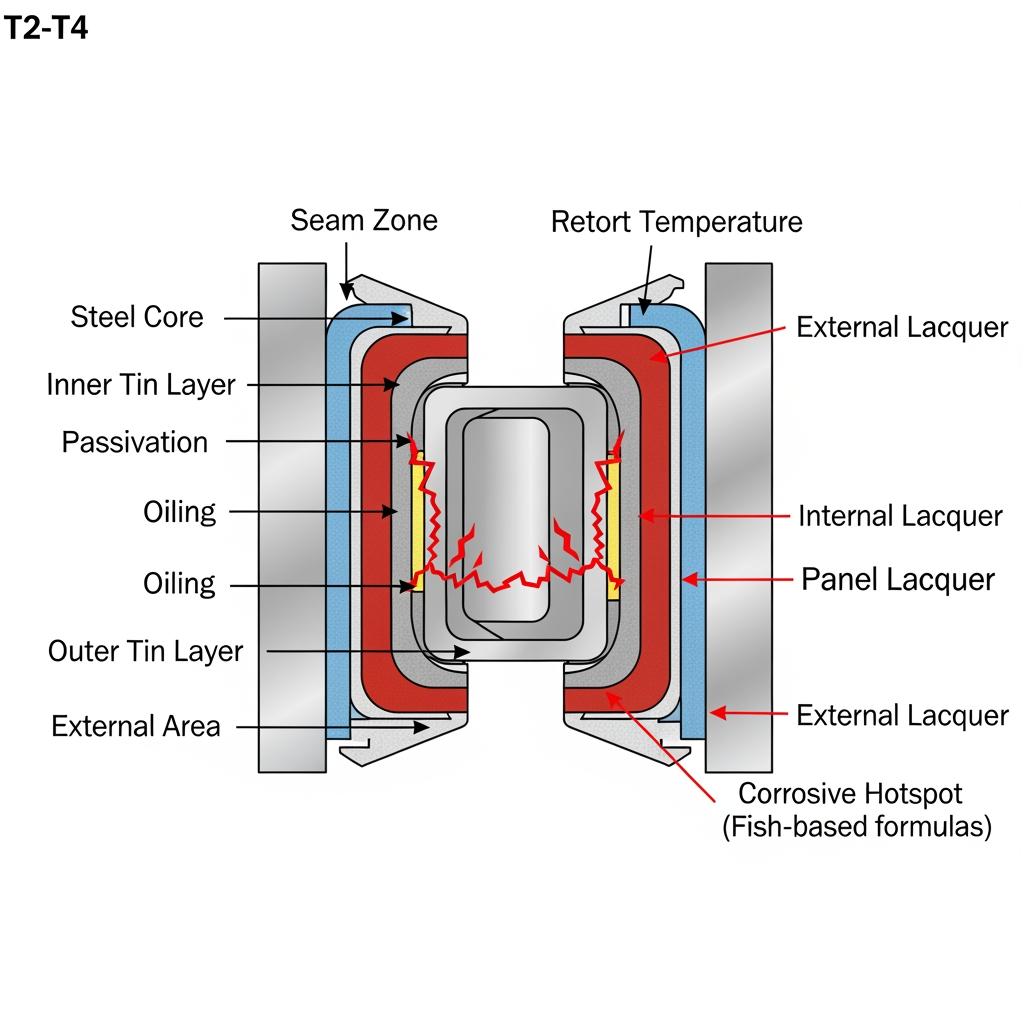 T2-T4

Seam Zone

Retort Temperature

Steel Core

Inner Tin Layer

Passivation

Oiling

Oiling

Outer Tin Layer

External Area

External Lacquer

Internal Lacquer

Panel Lacquer

External Lacquer

Corrosive Hotspot (Fish-based formulas)