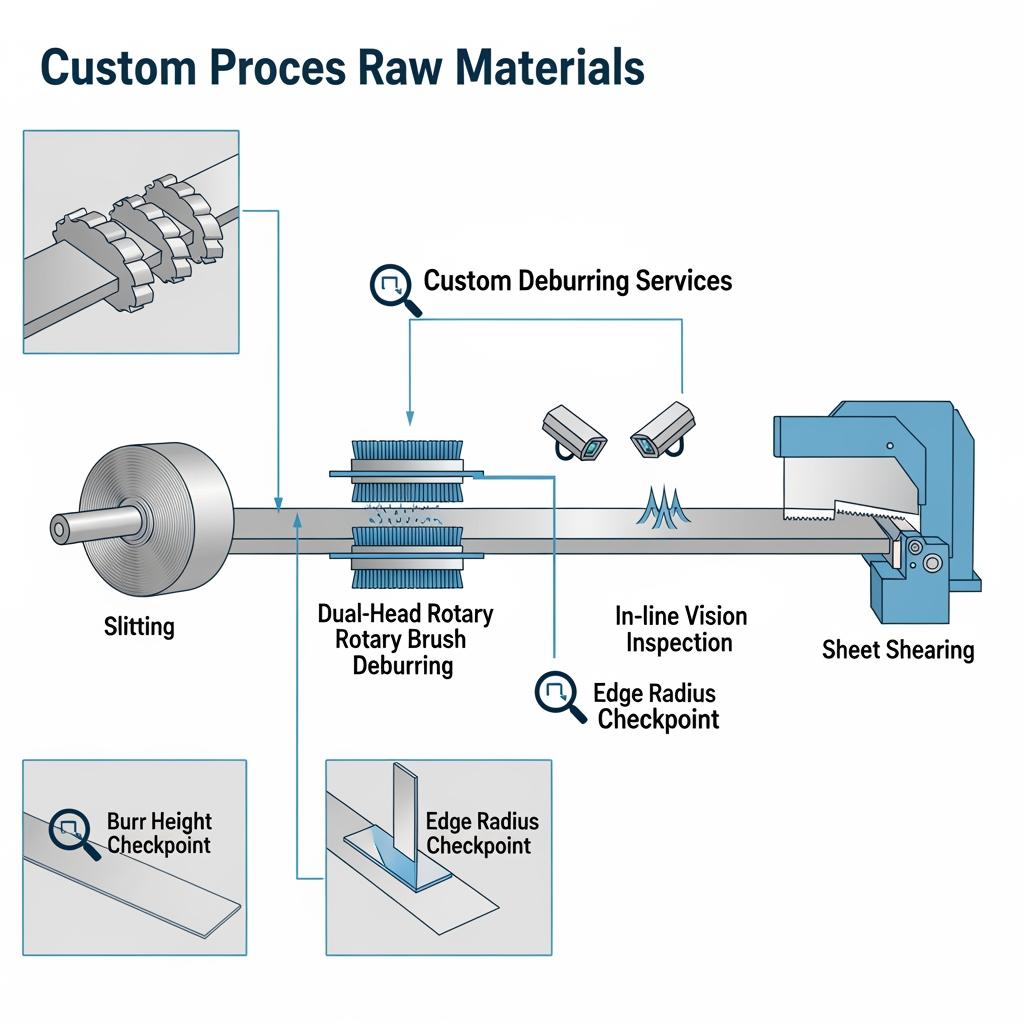 Custom Proces Raw Materials

Custom Deburring Services

Slitting

Dual-Head Rotary Rotary Brush Deburring

In-line Vision Inspection

Sheet Shearing

Edge Radius Checkpoint

Burr Height Checkpoint

Edge Radius Checkpoint