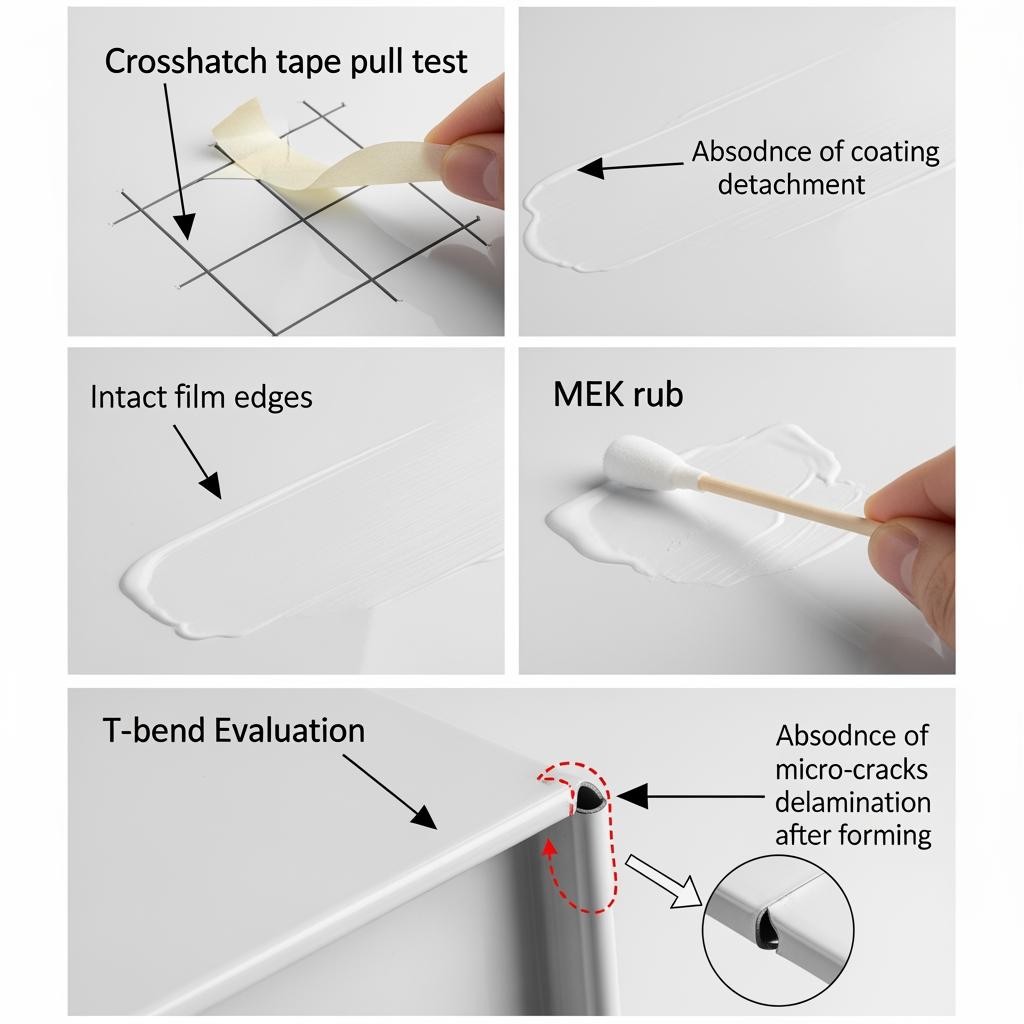 Crosshatch tape pull test

Absodnce of coating detachment

Intact film edges

MEK rub

T-bend Evaluation

Absodnce of micro-cracks delamination after forming