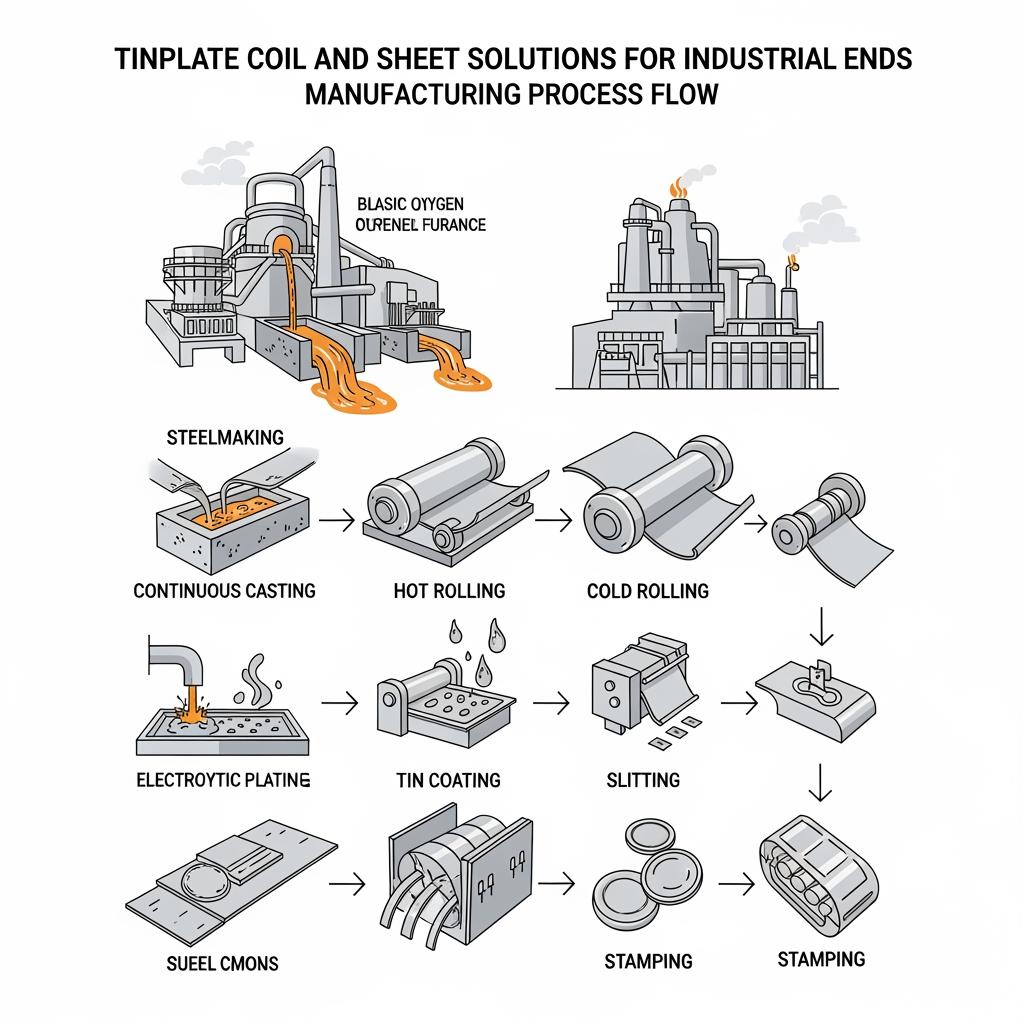 TINPLATE COIL AND SHEET SOLUTIONS FOR INDUSTRIAL ENDS
MANUFACTURING PROCESS FLOW

BLASIC OYYGEN
OURENEL FURANCE

STEELMAKING

CONTINUOUS CASTING

HOT ROLLING

COLD ROLLING

ELECTROYTIC PLATING

TIN COATING

SLITTING

SUEEL CMONS

STAMPING

STAMPING