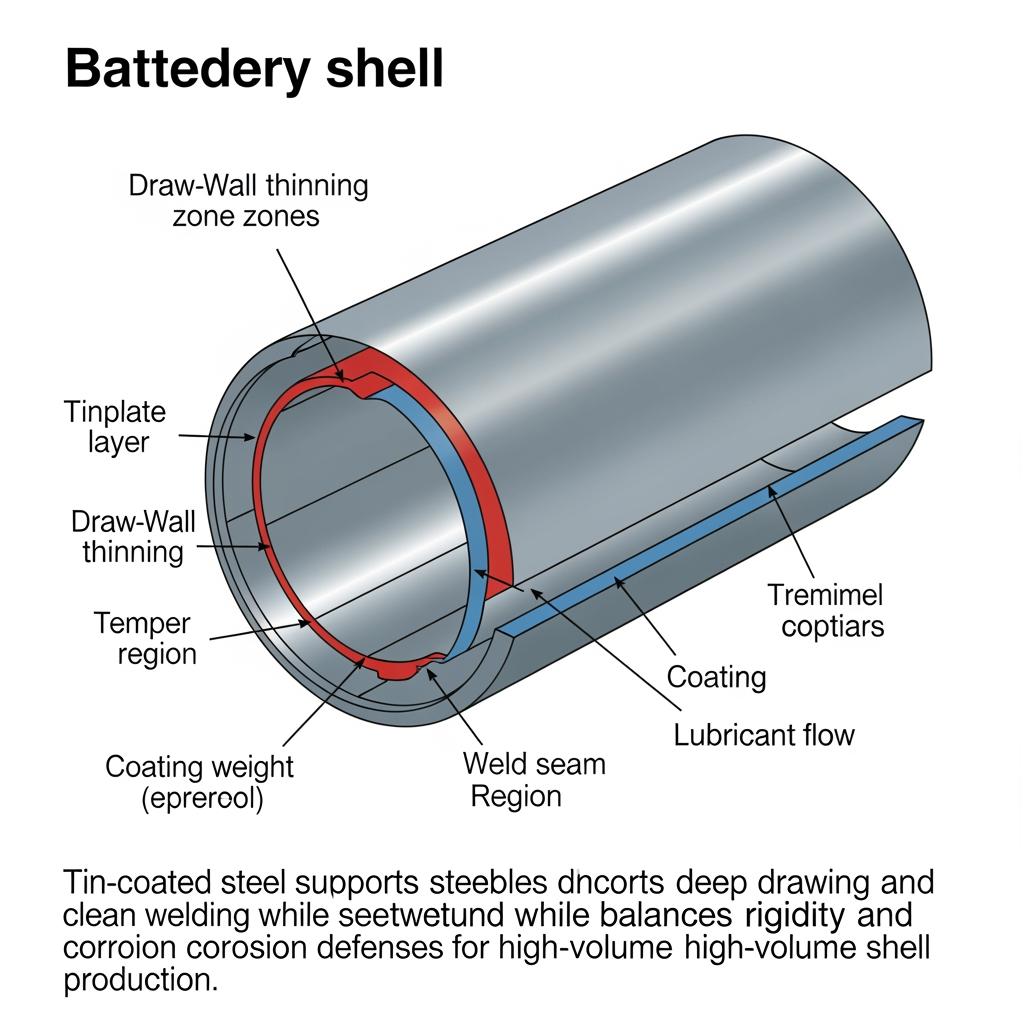 Battedery shell

Draw-Wall thinning zone zones

Tinplate layer

Draw-Wall thinning

Temper region

Coating weight (eprerool)

Weld seam Region

Tremimel coptiars

Coating

Lubricant flow

Tin-coated steel supports steebles dncorts deep drawing and clean welding while seetwetund while balances rigidity and corroion corosion defenses for high-volume high-volume shell production.