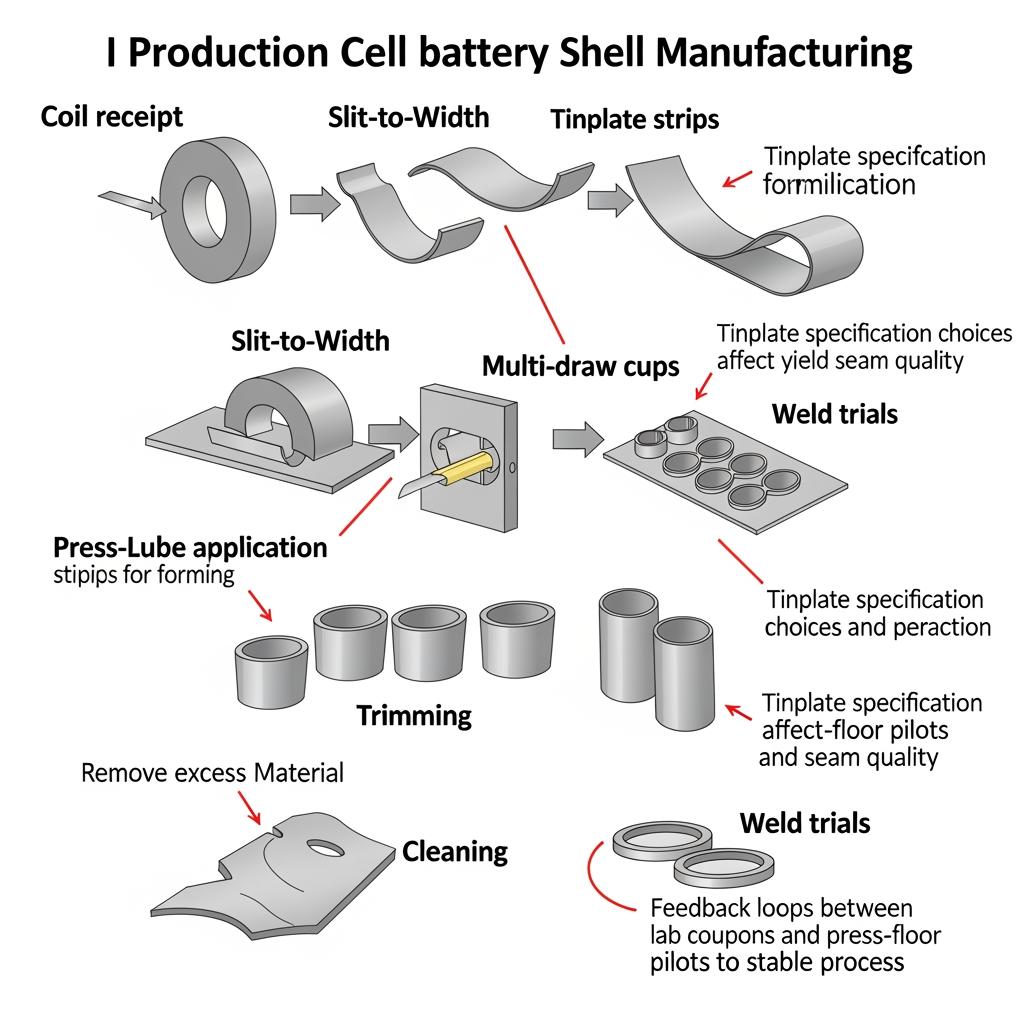 I Production Cell battery Shell Manufacturing

Coil receipt

Slit-to-Width

Tinplate strips

Tinplate specifcation formilication

Slit-to-Width

Multi-draw cups

Tinplate specification choices affect yield seam quality

Weld trials

Press-Lube application
stipips for forming

Tinplate specification choices and peraction

Trimming

Tinplate specification affect-floor pilots and seam quality

Remove excess Material

Cleaning

Weld trials

Feedback loops between lab coupons and press-floor pilots to stable process