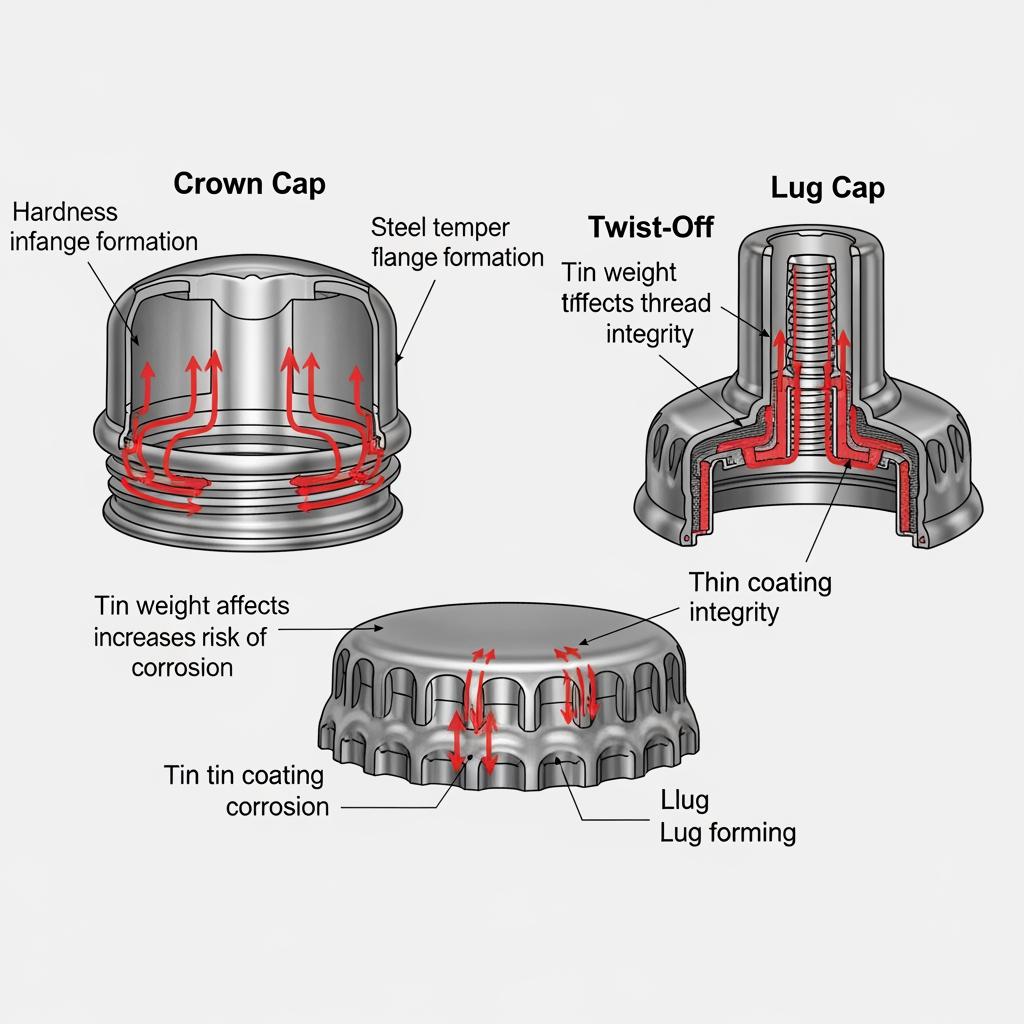 Crown Cap

Hardness
infange formation

Steel temper
flange formation

Lug Cap

Twist-Off

Tin weight
tiffects thread
integrity

Thin coating
integrity

Tin weight affects
increases risk of
corrosion

Tin tin coating
corrosion

Llug
Lug forming