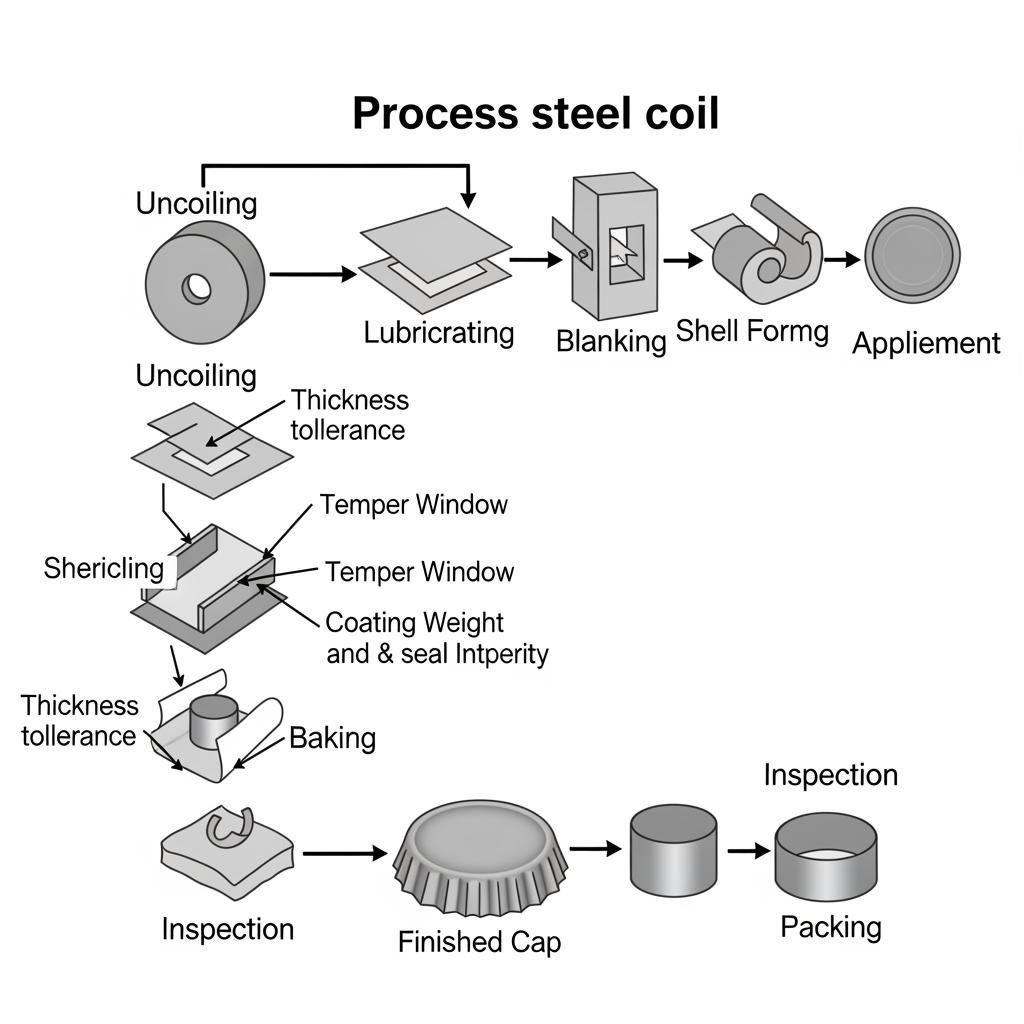 Process steel coil

Uncoiling

Lubricrating

Blanking

Shell Formg

Appliement

Uncoiling

Thickness tollerance

Temper Window

Shericling

Temper Window

Coating Weight and & seal Intperity

Thickness tollerance

Baking

Inspection

Inspection

Finished Cap

Packing