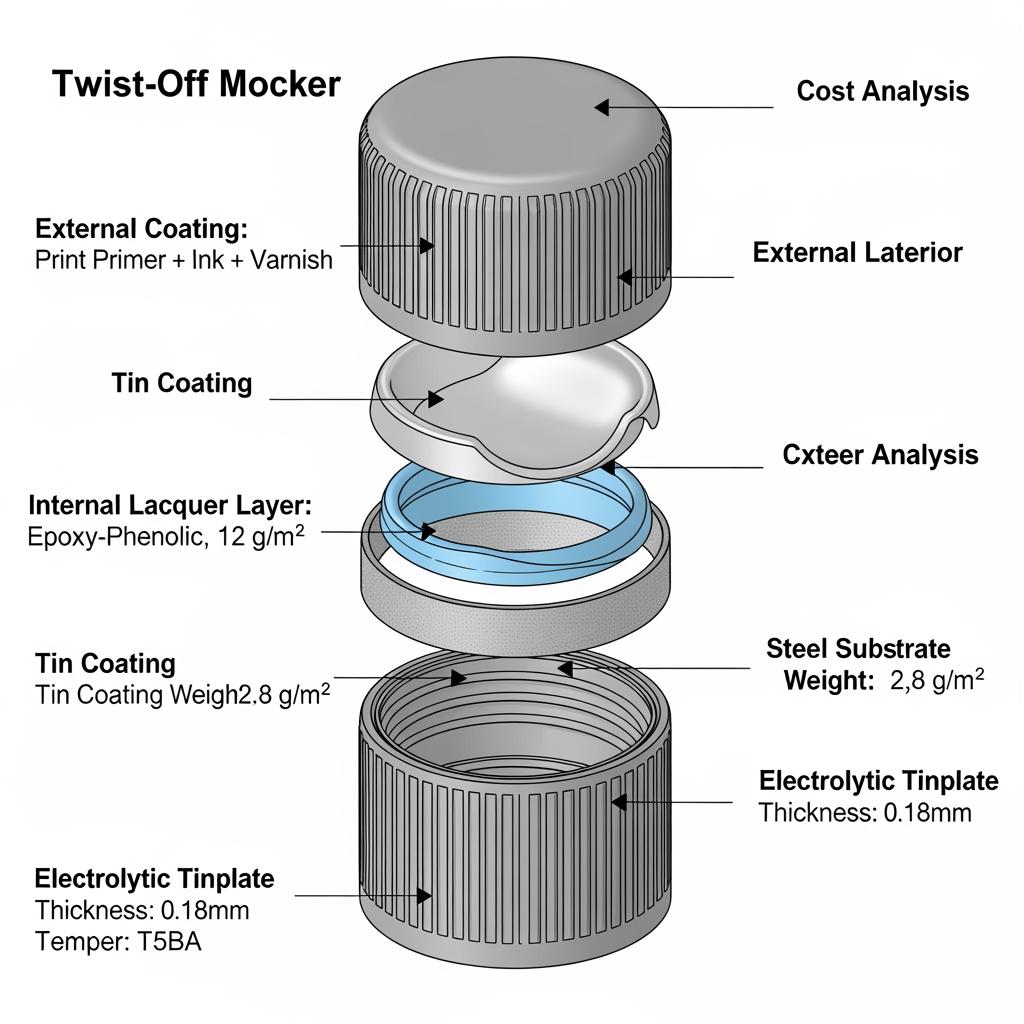 Twist-Off Mocker

Cost Analysis

External Coating:
Print Primer + Ink + Varnish

External Laterior

Tin Coating

Cxteer Analysis

Internal Lacquer Layer:
Epoxy-Phenolic, 12 g/m²

Steel Substrate
Weight: 2,8 g/m²

Tin Coating
Tin Coating Weigh2,8 g/m²

Electrolytic Tinplate
Thickness: 0.18mm

Electrolytic Tinplate
Thickness: 0.18mm
Temper: T5BA