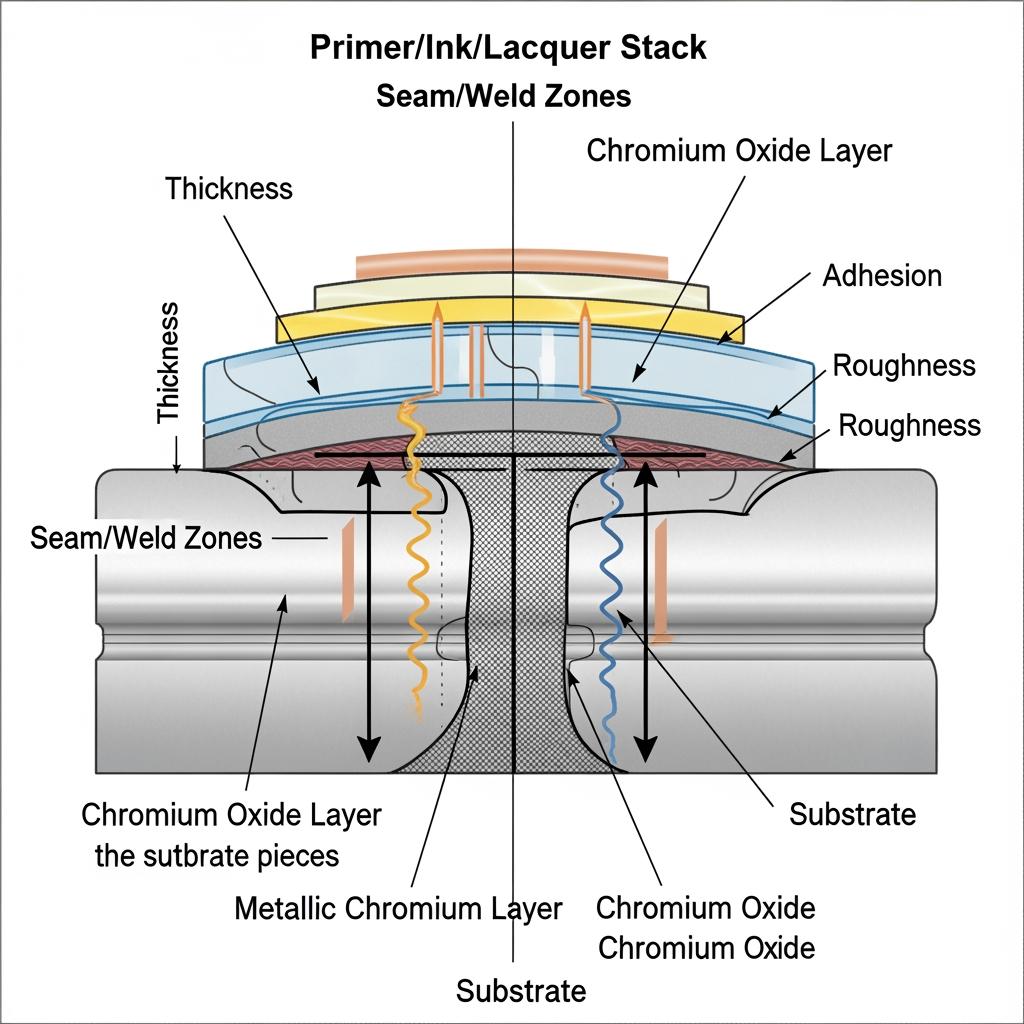 Primer/Ink/Lacquer Stack

Seam/Weld Zones

Chromium Oxide Layer

Thickness

Adhesion

Thickness

Roughness

Roughness

Seam/Weld Zones

Chromium Oxide Layer
the sutbrate pieces

Substrate

Metallic Chromium Layer

Chromium Oxide
Chromium Oxide

Substrate